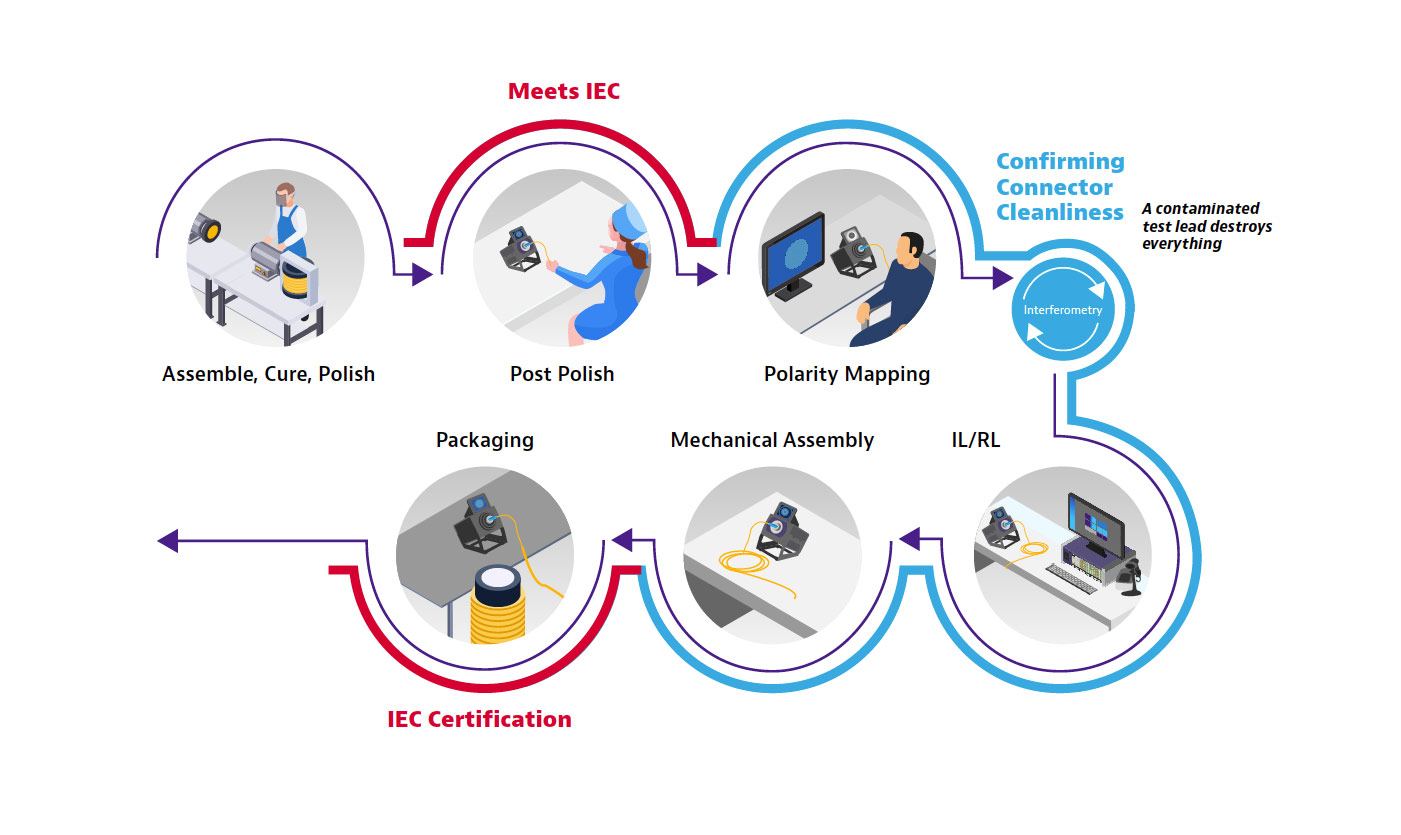 Meets IEC

Confirming Connector Cleanliness

A contaminated test lead destroys everything

Interferometry

Assemble, Cure, Polish

Post Polish

Polarity Mapping

Packaging

Mechanical Assembly

IL/RL

IEC Certification